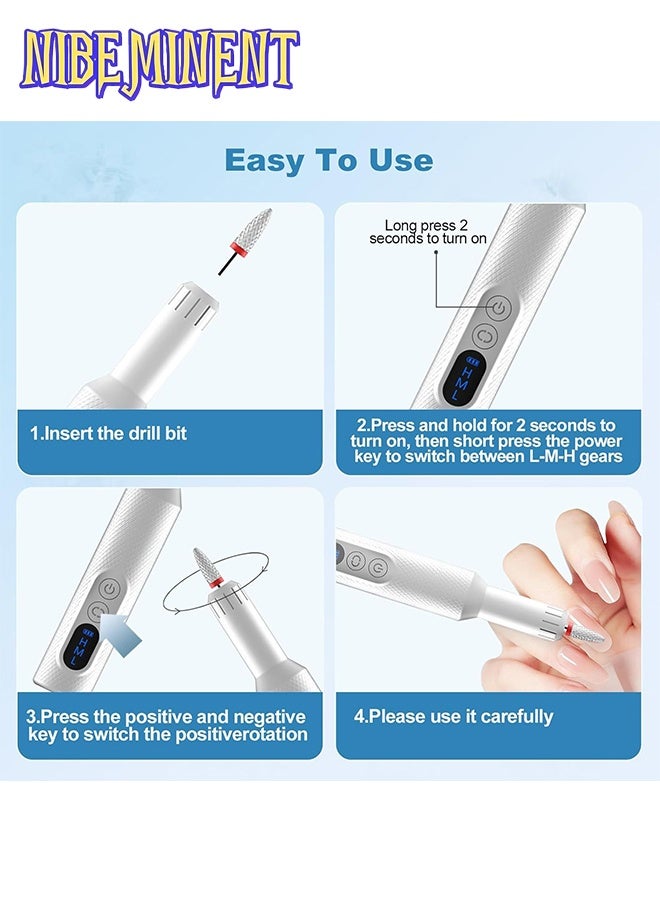 NIBEMINENT

Easy To Use

1.Insert the drill bit

Long press 2 seconds to turn on

H
M
L

2.Press and hold for 2 seconds to turn on, then short press the power key to switch between L-M-H gears

H
M
L

3.Press the positive and negative key to switch the positiverotation

4.Please use it carefully